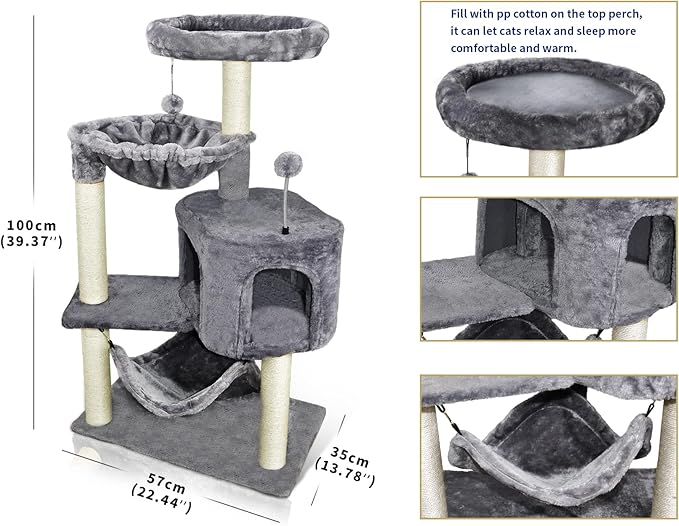 100cm
(39.37'')

57cm
(22.44'')

35cm
(13.78'')

Fill with pp cotton on the top perch, it can let cats relax and sleep more comfortable and warm.