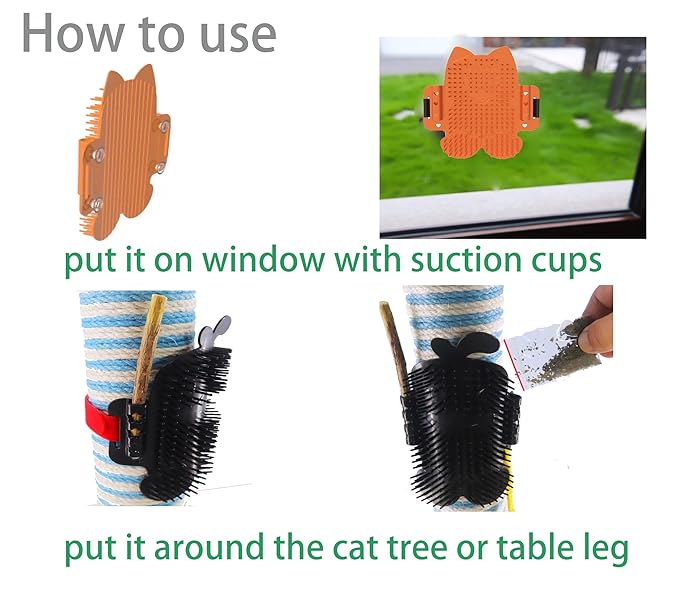 How to use

put it on window with suction cups

put it around the cat tree or table leg