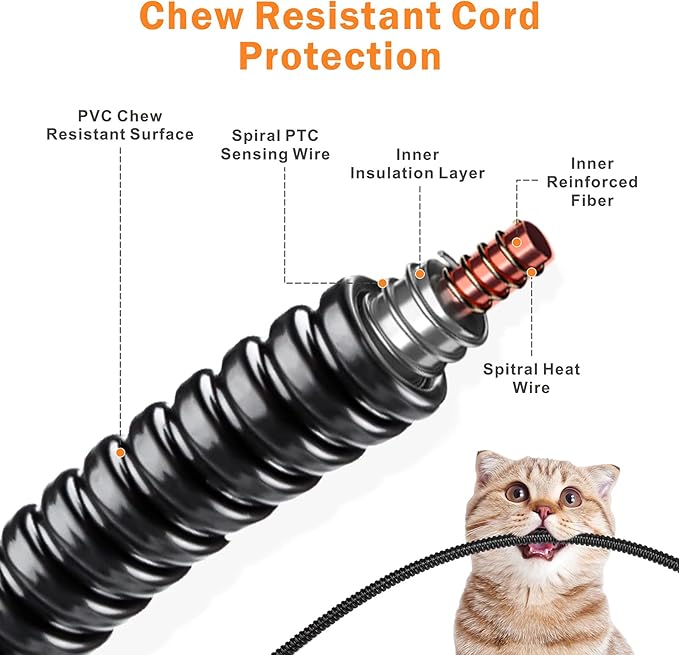 Chew Resistant Cord Protection

PVC Chew Resistant Surface

Spiral PTC Sensing Wire

Inner Insulation Layer

Inner Reinforced Fiber

Spitral Heat Wire