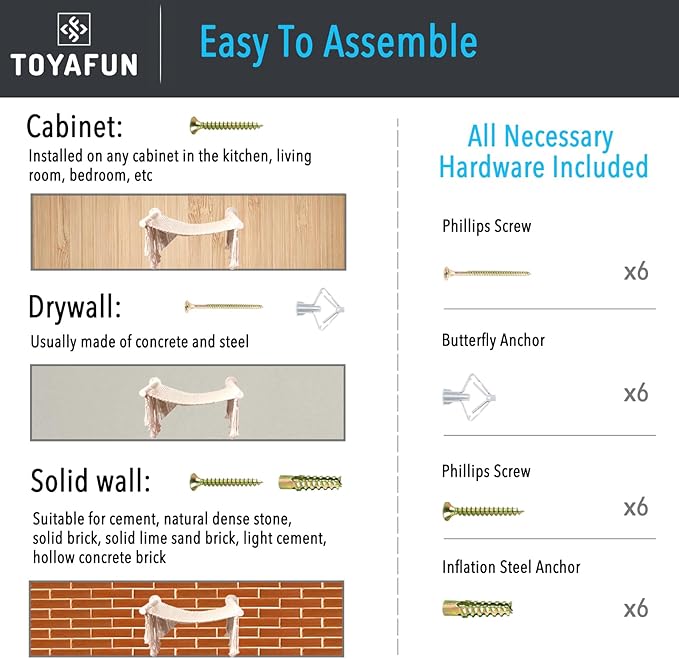 TOYAFUN

Easy To Assemble

Cabinet:
Installed on any cabinet in the kitchen, living room, bedroom, etc

Drywall:
Usually made of concrete and steel

Solid wall:
Suitable for cement, natural dense stone, solid brick, solid lime sand brick, light cement, hollow concrete brick

All Necessary Hardware Included

Phillips Screw
x6

Butterfly Anchor
x6

Phillips Screw
x6

Inflation Steel Anchor
x6