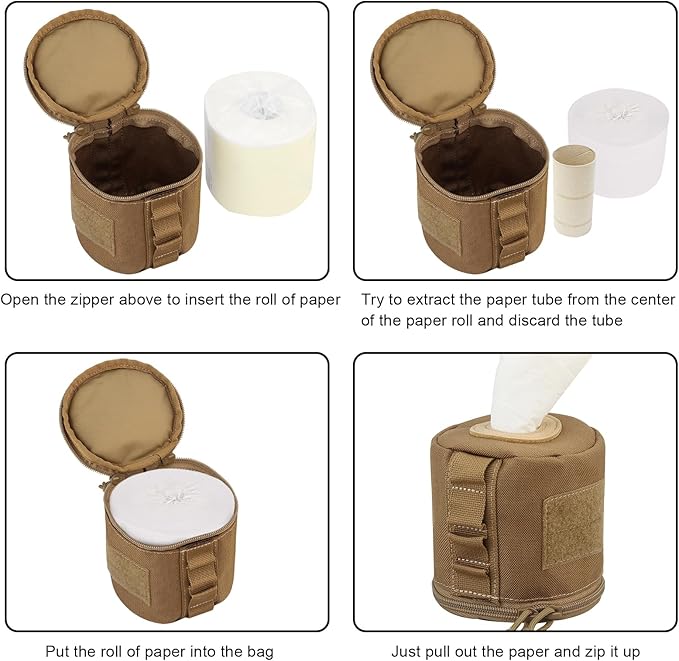 Open the zipper above to insert the roll of paper

Try to extract the paper tube from the center of the paper roll and discard the tube

Put the roll of paper into the bag

Just pull out the paper and zip it up