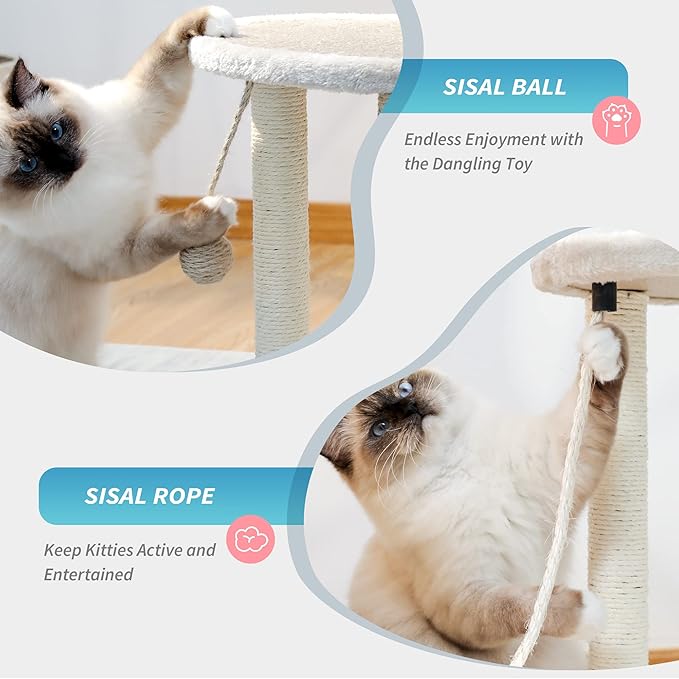 SISAL BALL

Endless Enjoyment with the Dangling Toy

SISAL ROPE

Keep Kitties Active and Entertained