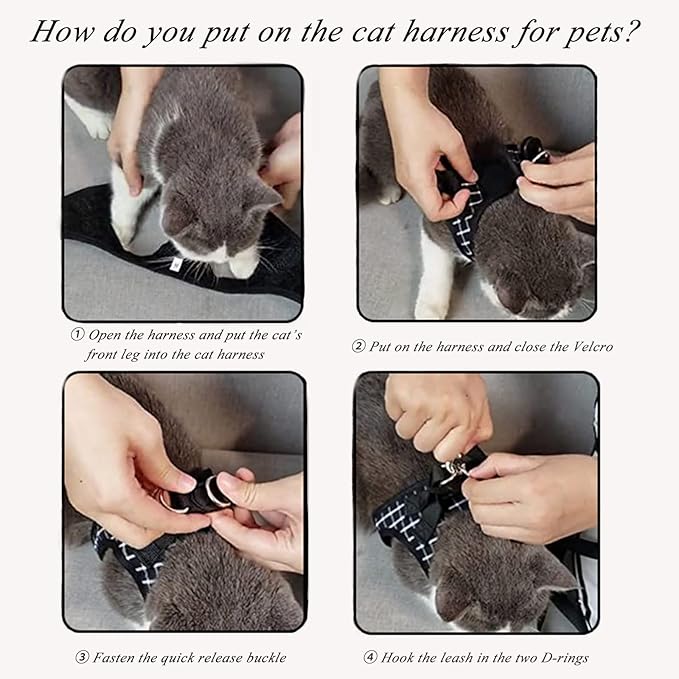 How do you put on the cat harness for pets?

① Open the harness and put the cat's front leg into the cat harness

② Put on the harness and close the Velcro

③ Fasten the quick release buckle

④ Hook the leash in the two D-rings