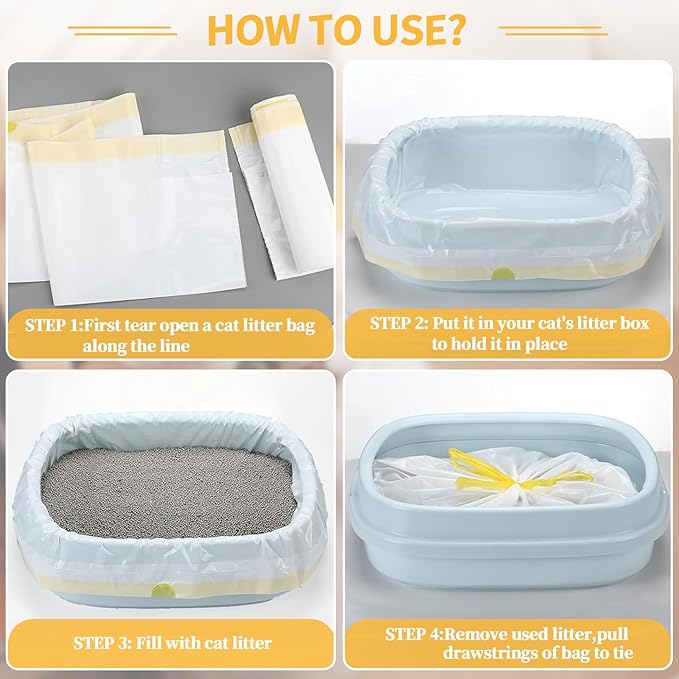 HOW TO USE?

STEP 1:First tear open a cat litter bag along the line

STEP 2: Put it in your cat's litter box to hold it in place

STEP 3: Fill with cat litter

STEP 4:Remove used litter,pull drawstrings of bag to tie