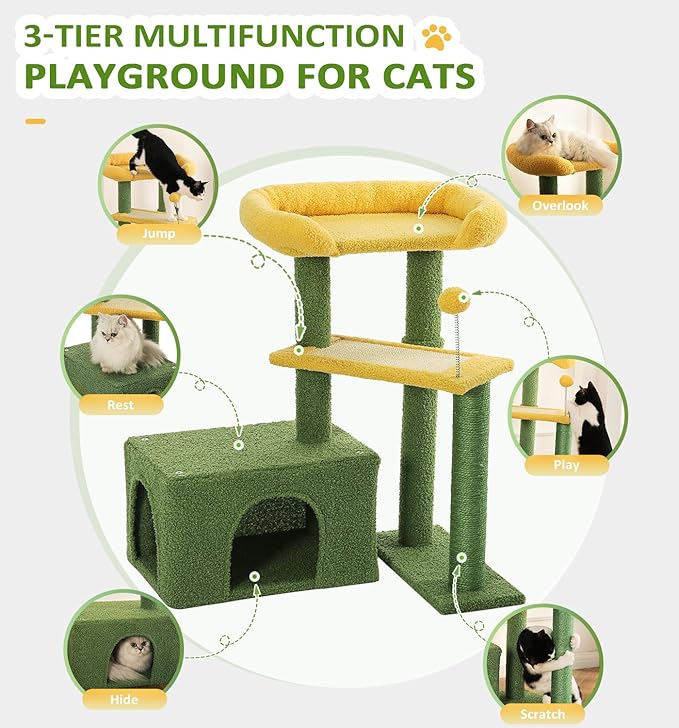 3-TIER MULTIFUNCTION
PLAYGROUND FOR CATS

Jump

Overlook

Rest

Play

Hide

Scratch