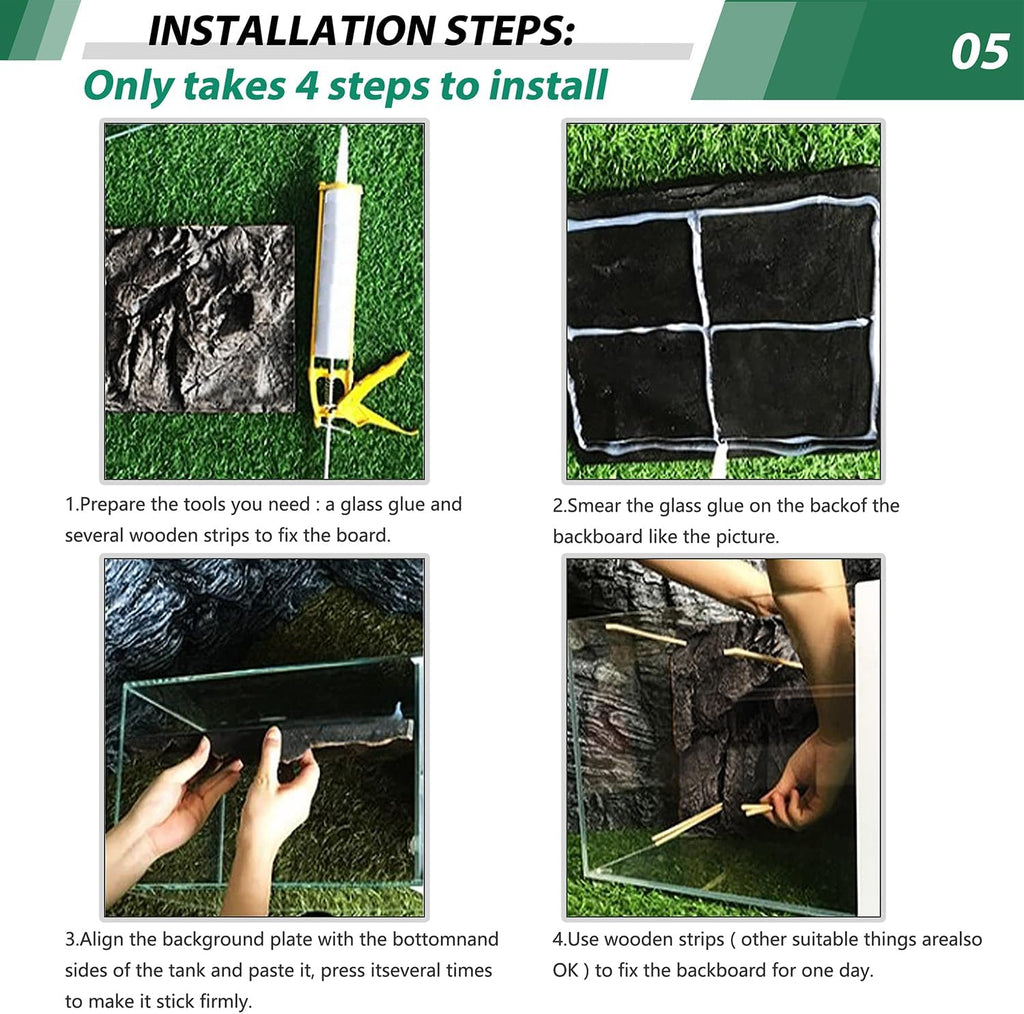 INSTALLATION STEPS:
Only takes 4 steps to install

05

1.Prepare the tools you need : a glass glue and several wooden strips to fix the board.

2.Smear the glass glue on the backof the backboard like the picture.

3.Align the background plate with the bottomnand sides of the tank and paste it, press itseveral times to make it stick firmly.

4.Use wooden strips ( other suitable things arealso OK ) to fix the backboard for one day.