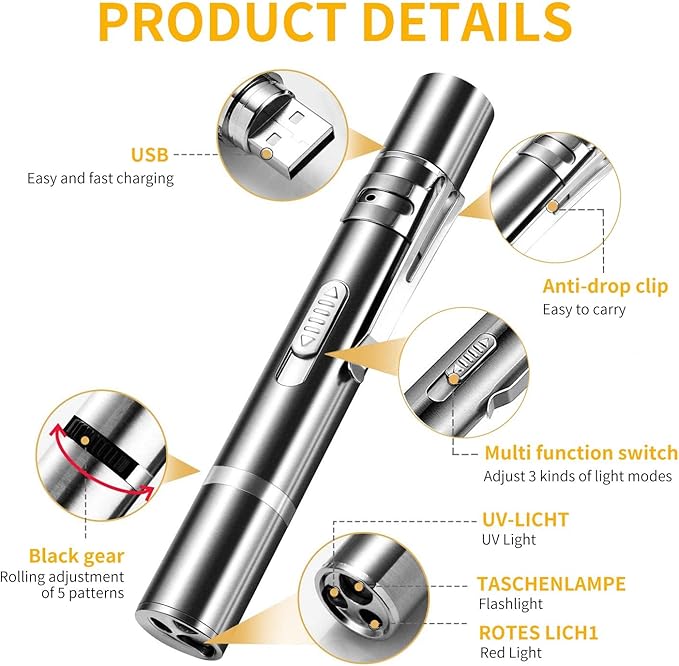 PRODUCT DETAILS

USB
Easy and fast charging

Anti-drop clip
Easy to carry

Multi function switch
Adjust 3 kinds of light modes

Black gear
Rolling adjustment of 5 patterns

UV-LICHT
UV Light

TASCHENLAMPE
Flashlight

ROTES LICH1
Red Light