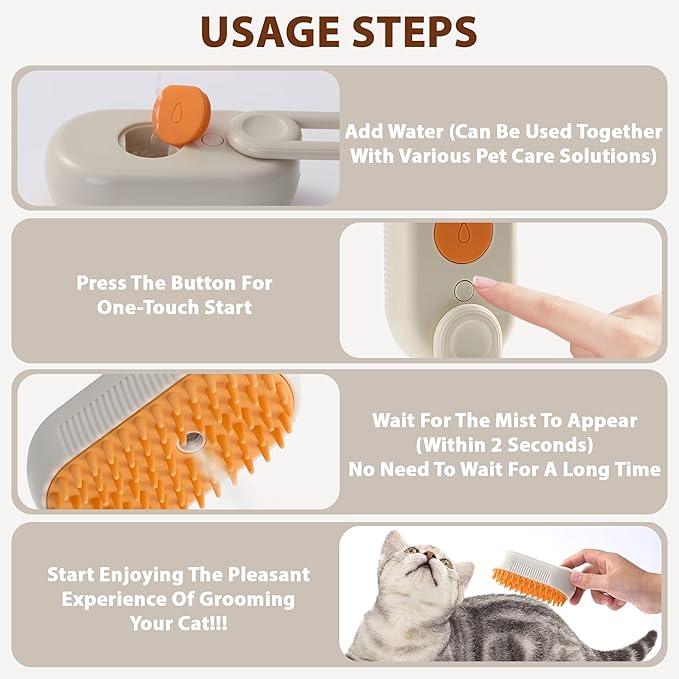 USAGE STEPS

Add Water (Can Be Used Together With Various Pet Care Solutions)

Press The Button For One-Touch Start

Wait For The Mist To Appear (Within 2 Seconds) No Need To Wait For A Long Time

Start Enjoying The Pleasant Experience Of Grooming Your Cat!!!