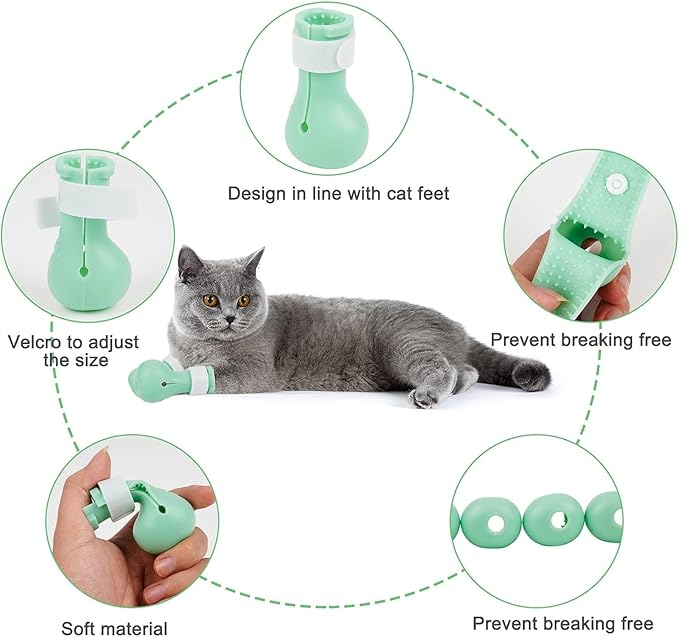 Design in line with cat feet

Velcro to adjust the size

Prevent breaking free

Soft material

Prevent breaking free