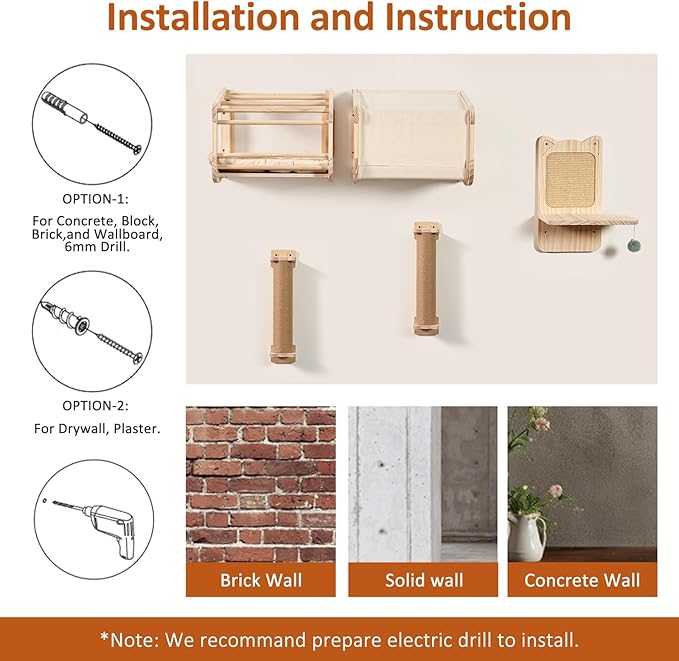 Installation and Instruction

OPTION-1:
For Concrete, Block, Brick,and Wallboard, 6mm Drill.

OPTION-2:
For Drywall, Plaster.

Brick Wall

Solid wall

Concrete Wall

*Note: We recommand prepare electric drill to install.