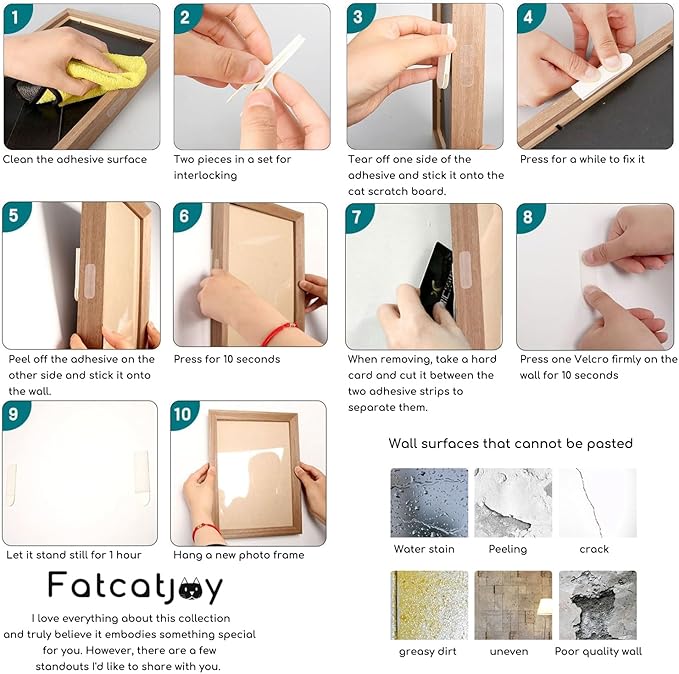 1
Clean the adhesive surface

2
Two pieces in a set for interlocking

3
Tear off one side of the adhesive and stick it onto the cat scratch board.

4
Press for a while to fix it

5
Peel off the adhesive on the other side and stick it onto the wall.

6
Press for 10 seconds

7
When removing, take a hard card and cut it between the two adhesive strips to separate them.

8
Press one Velcro firmly on the wall for 10 seconds

9
Let it stand still for 1 hour

10
Hang a new photo frame

Fatcatjoy

I love everything about this collection and truly believe it embodies something special for you. However, there are a few standouts I'd like to share with you.

Wall surfaces that cannot be pasted

Water stain
Peeling
crack
greasy dirt
uneven
Poor quality wall