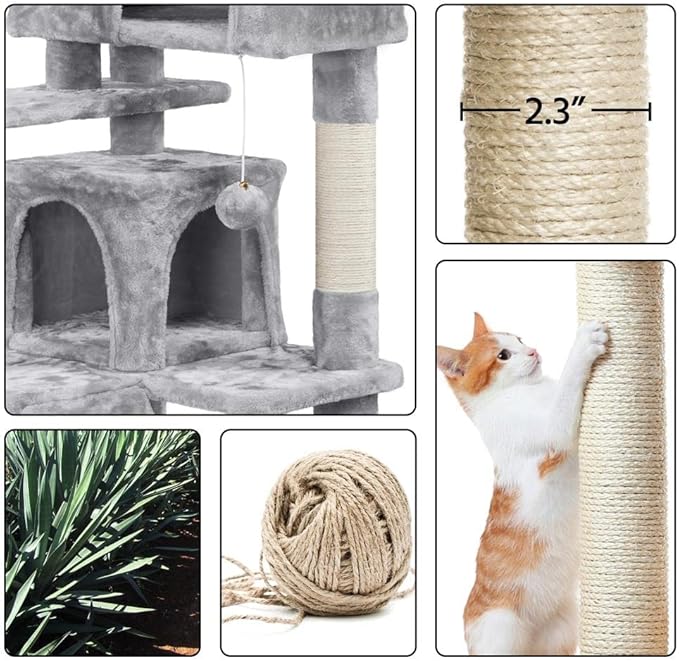 2.3"