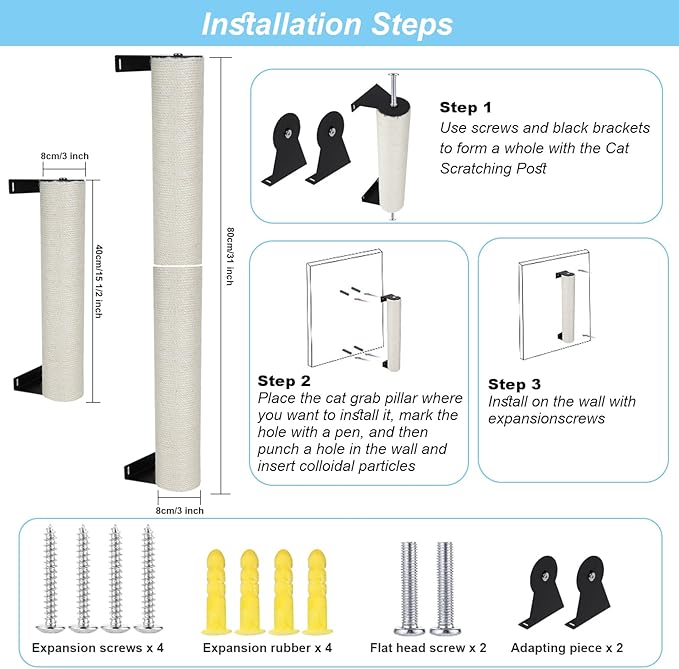 Installation Steps

8cm/3 inch

40cm/15 1/2 inch

80cm/31 inch

8cm/3 inch

Step 1
Use screws and black brackets to form a whole with the Cat Scratching Post

Step 2
Place the cat grab pillar where you want to install it, mark the hole with a pen, and then punch a hole in the wall and insert colloidal particles

Step 3
Install on the wall with expansionscrews

Expansion screws x 4

Expansion rubber x 4

Flat head screw x 2

Adapting piece x 2