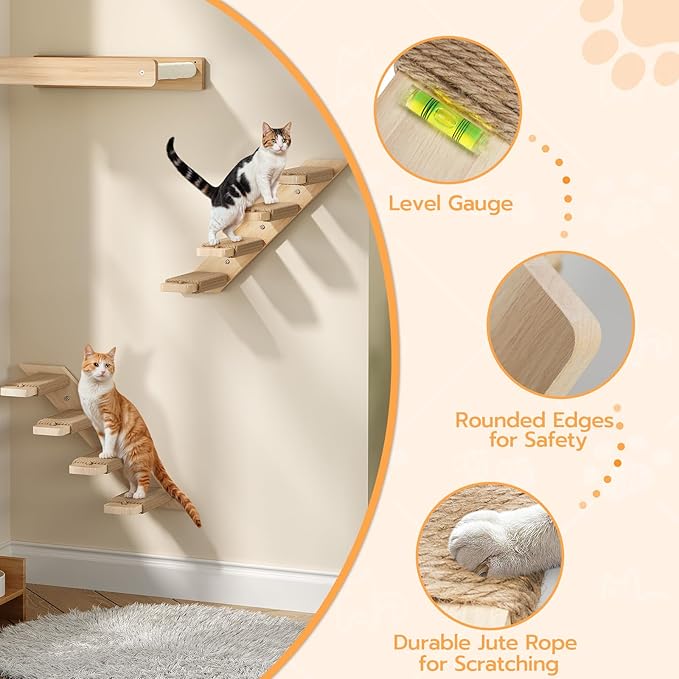 Level Gauge

Rounded Edges
for Safety

Durable Jute Rope
for Scratching