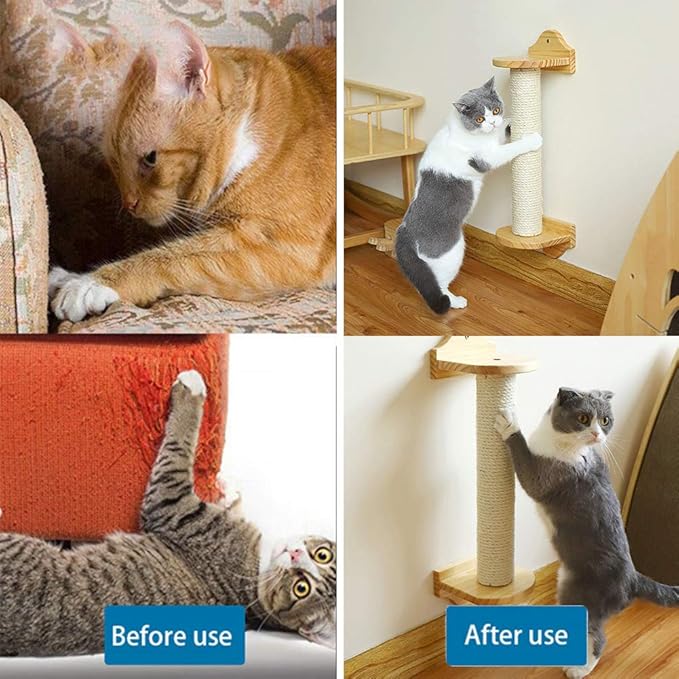 Before use

After use