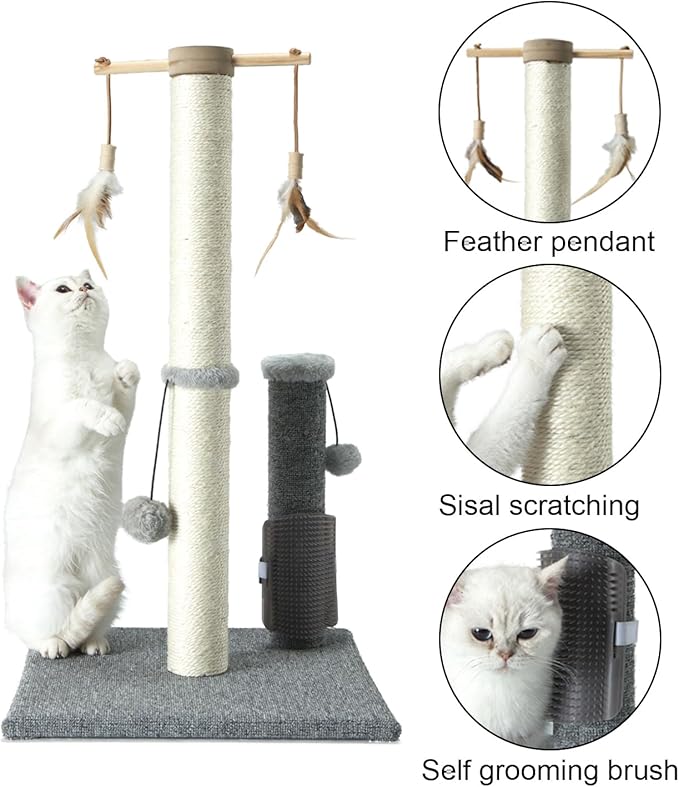 Feather pendant

Sisal scratching

Self grooming brush