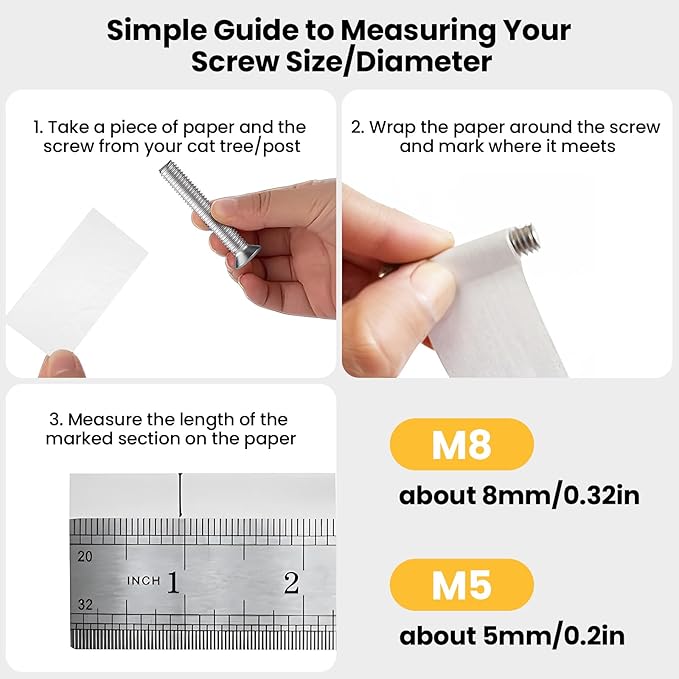 Simple Guide to Measuring Your Screw Size/Diameter

1. Take a piece of paper and the screw from your cat tree/post

2. Wrap the paper around the screw and mark where it meets

3. Measure the length of the marked section on the paper

20
INCH 1
2
32

M8
about 8mm/0.32in

M5
about 5mm/0.2in