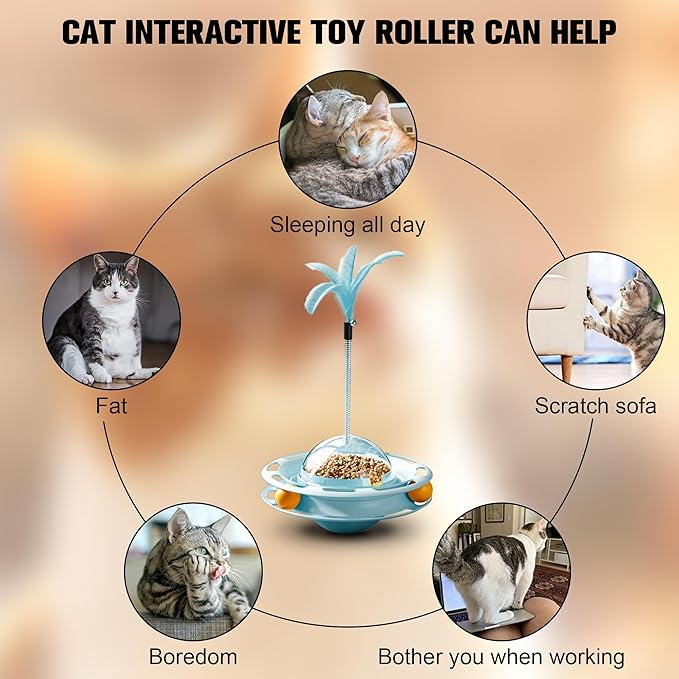 CAT INTERACTIVE TOY ROLLER CAN HELP

Sleeping all day

Fat

Scratch sofa

Boredom

Bother you when working