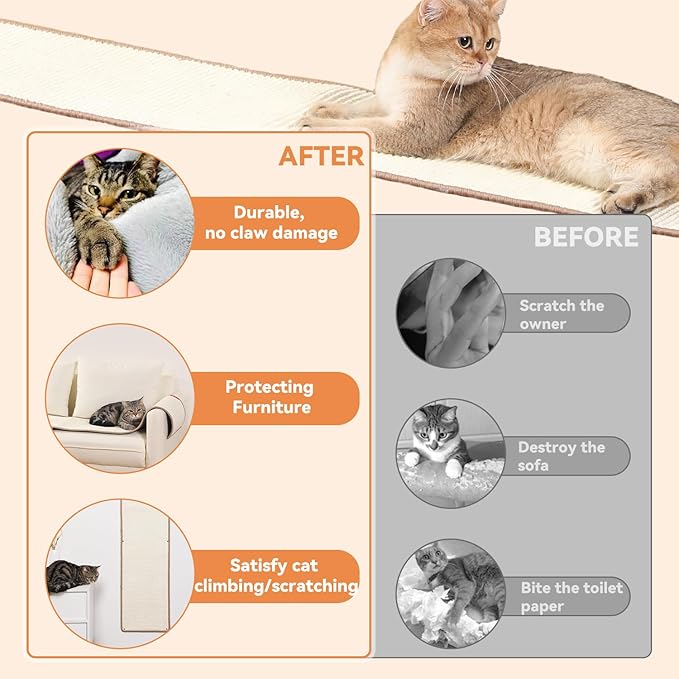 AFTER

Durable, no claw damage

Protecting Furniture

Satisfy cat climbing/scratching

BEFORE

Scratch the owner

Destroy the sofa

Bite the toilet paper