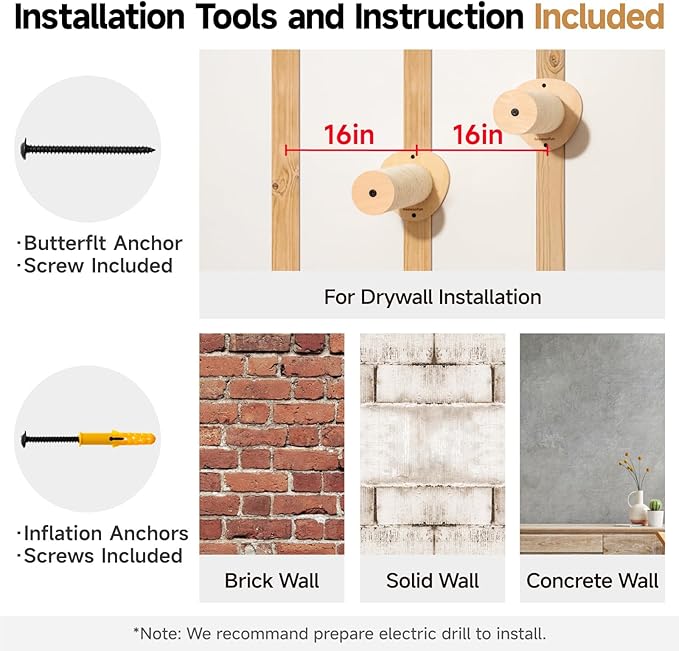 Installation Tools and Instruction Included

·Butterflt Anchor
·Screw Included

16in
16in

For Drywall Installation

·Inflation Anchors
·Screws Included

Brick Wall

Solid Wall

Concrete Wall

*Note: We recommand prepare electric drill to install.