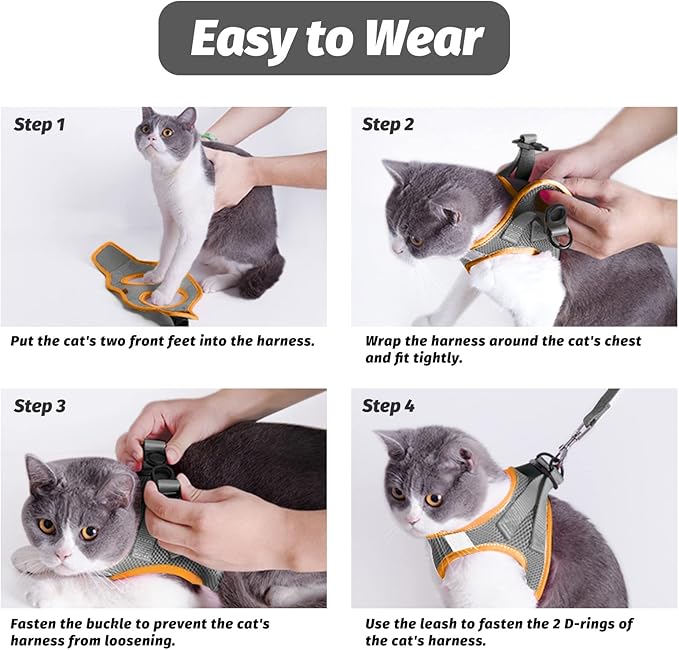 Easy to Wear

Step 1

Put the cat's two front feet into the harness.

Step 2

Wrap the harness around the cat's chest and fit tightly.

Step 3

Fasten the buckle to prevent the cat's harness from loosening.

Step 4

Use the leash to fasten the 2 D-rings of the cat's harness.