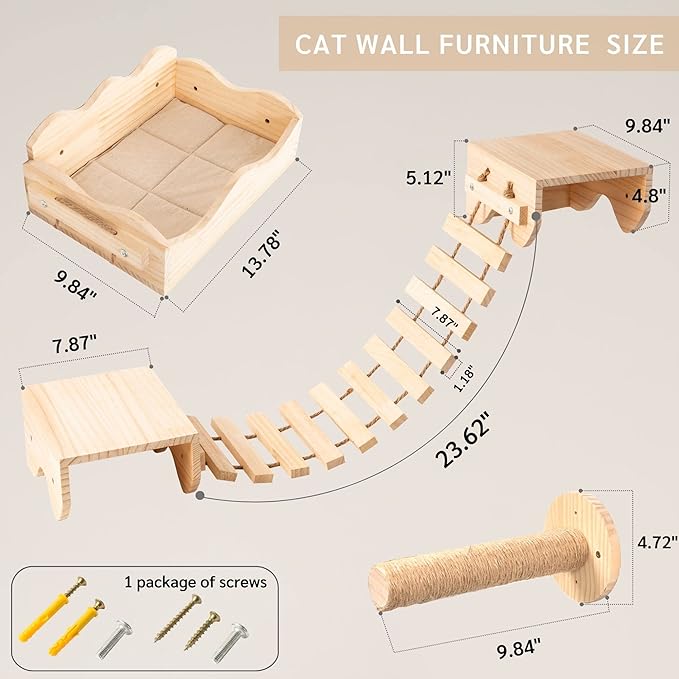 CAT WALL FURNITURE SIZE

9.84"

13.78"

9.84"

5.12"

4.8"

7.87"

1.18"

7.87"

23.62"

4.72"

9.84"

1 package of screws