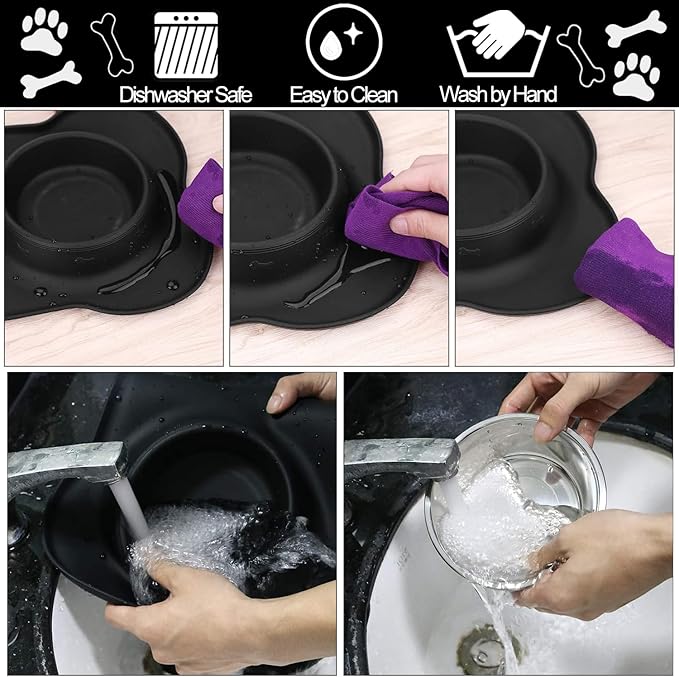 Dishwasher Safe

Easy to Clean

Wash by Hand