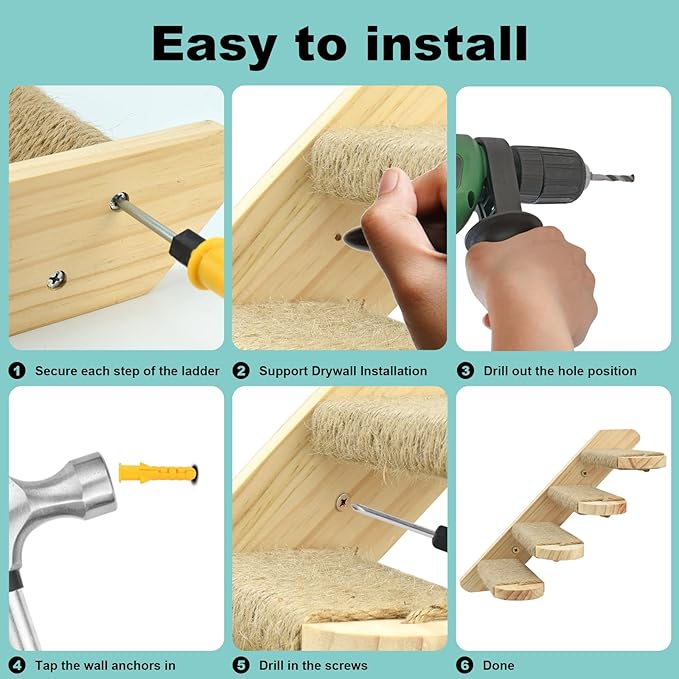 Easy to install

1 Secure each step of the ladder

2 Support Drywall Installation

3 Drill out the hole position

4 Tap the wall anchors in

5 Drill in the screws

6 Done