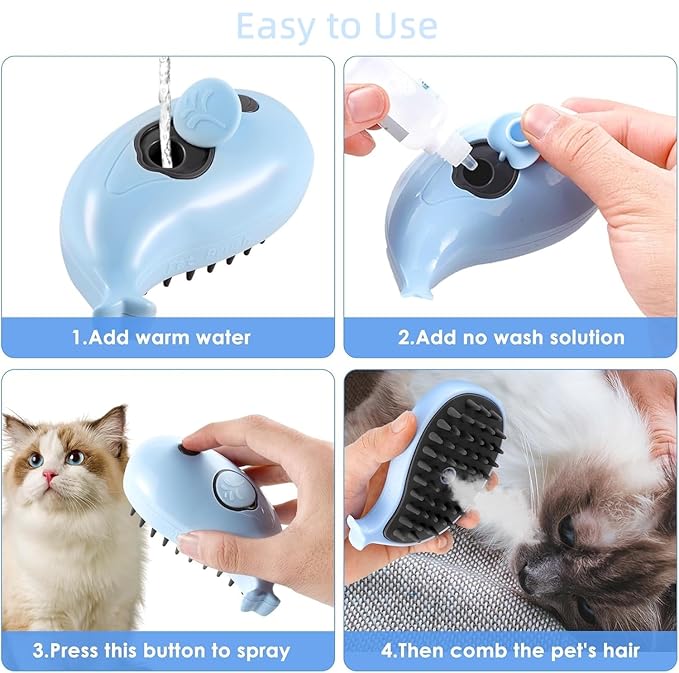 Easy to Use

1.Add warm water

2.Add no wash solution

3.Press this button to spray

4.Then comb the pet's hair