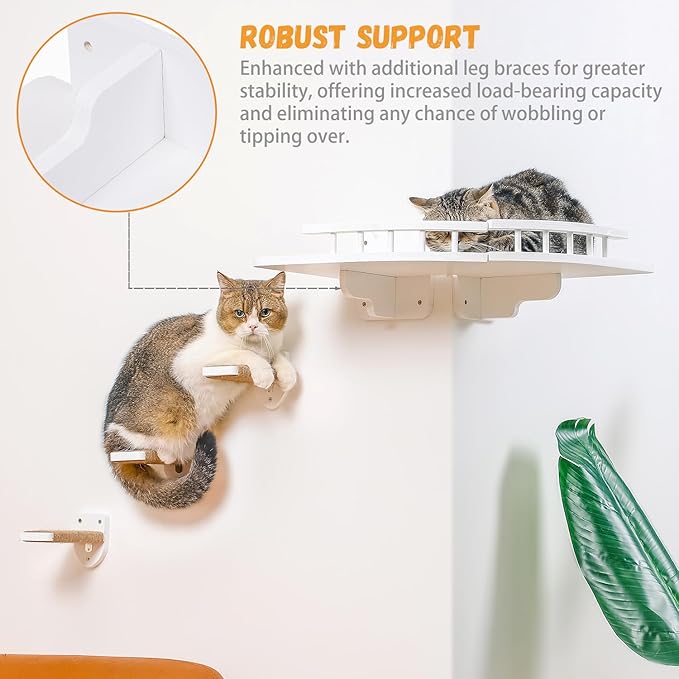 ROBUST SUPPORT

Enhanced with additional leg braces for greater stability, offering increased load-bearing capacity and eliminating any chance of wobbling or tipping over.