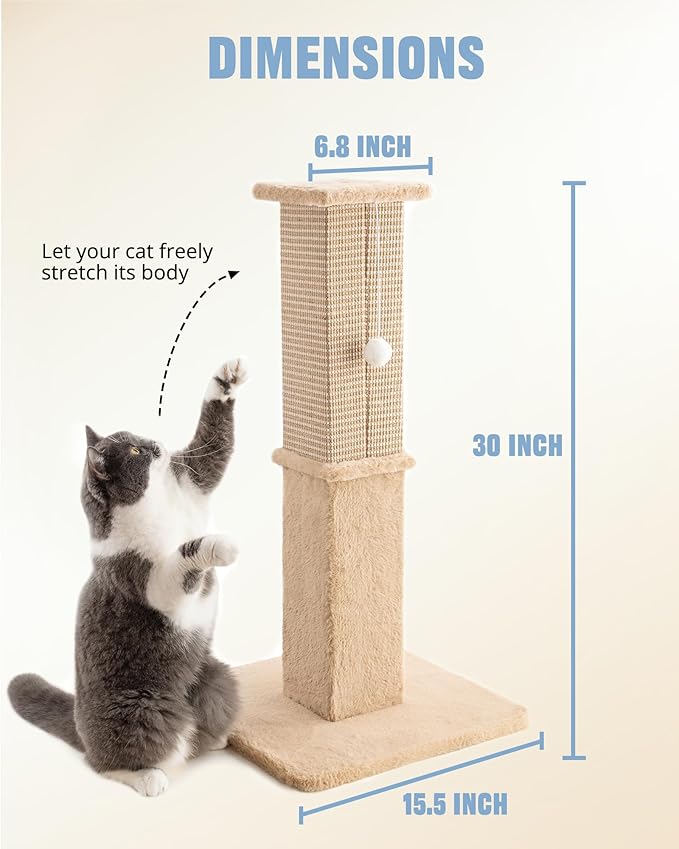 DIMENSIONS

6.8 INCH

Let your cat freely stretch its body

30 INCH

15.5 INCH