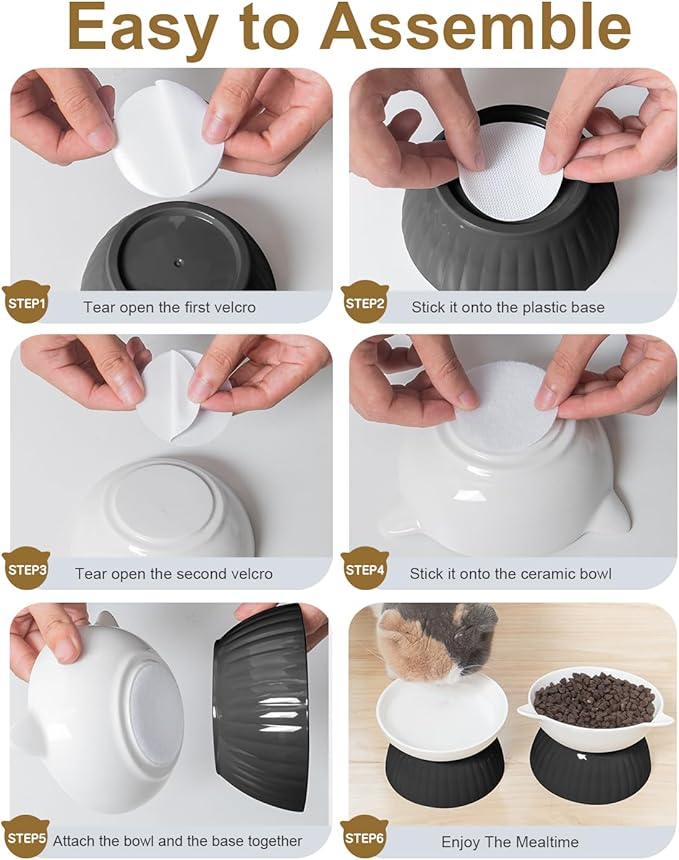 Easy to Assemble

STEP1 Tear open the first velcro

STEP2 Stick it onto the plastic base

STEP3 Tear open the second velcro

STEP4 Stick it onto the ceramic bowl

STEP5 Attach the bowl and the base together

STEP6 Enjoy The Mealtime