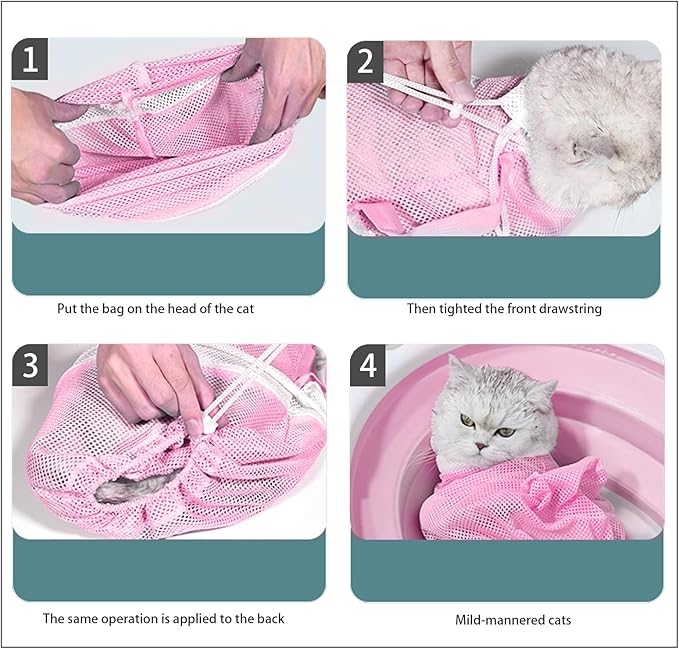 1

Put the bag on the head of the cat

2

Then tighted the front drawstring

3

The same operation is applied to the back

4

Mild-mannered cats