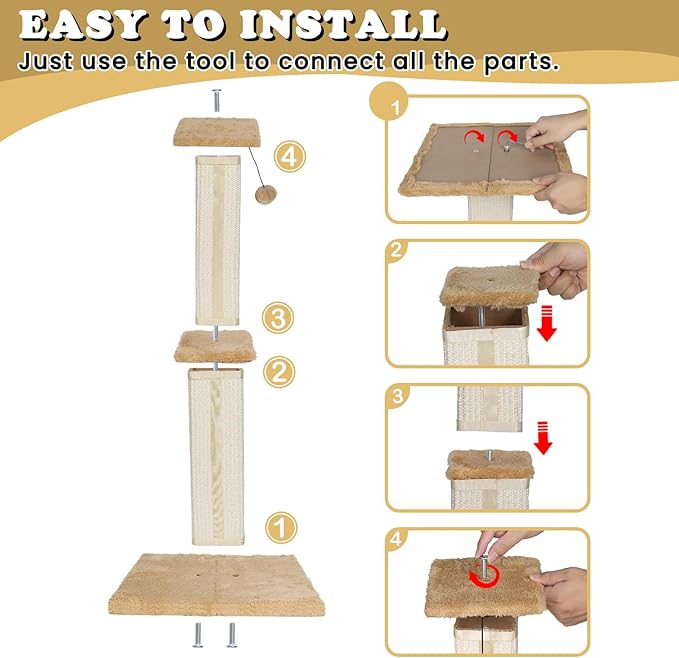 EASY TO INSTALL

Just use the tool to connect all the parts.

4

3

2

1

1

2

3

4