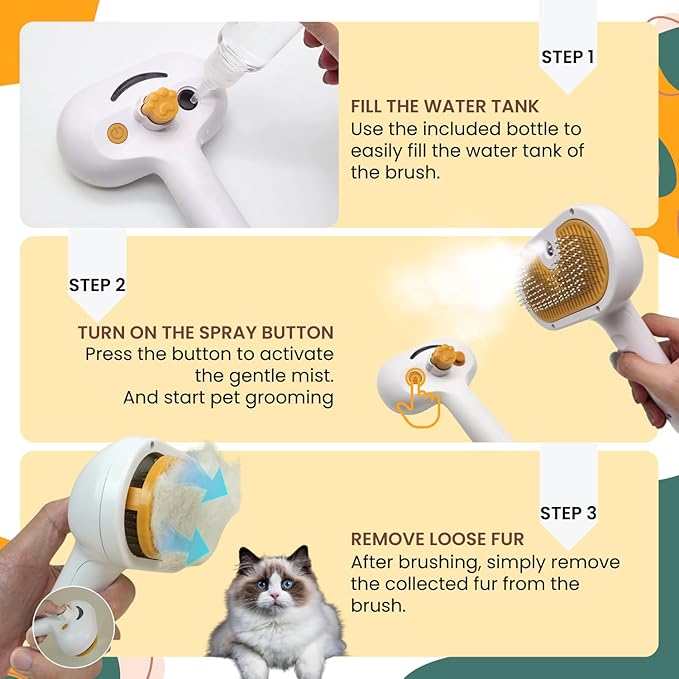 STEP 1

FILL THE WATER TANK
Use the included bottle to easily fill the water tank of the brush.

STEP 2

TURN ON THE SPRAY BUTTON
Press the button to activate the gentle mist.
And start pet grooming

STEP 3

REMOVE LOOSE FUR
After brushing, simply remove the collected fur from the brush.