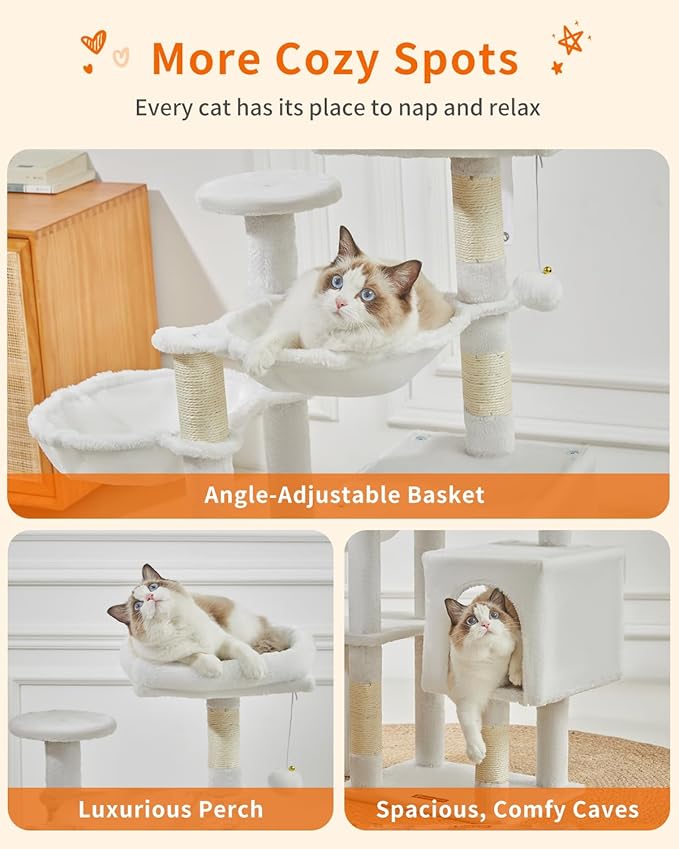 More Cozy Spots

Every cat has its place to nap and relax

Angle-Adjustable Basket

Luxurious Perch

Spacious, Comfy Caves