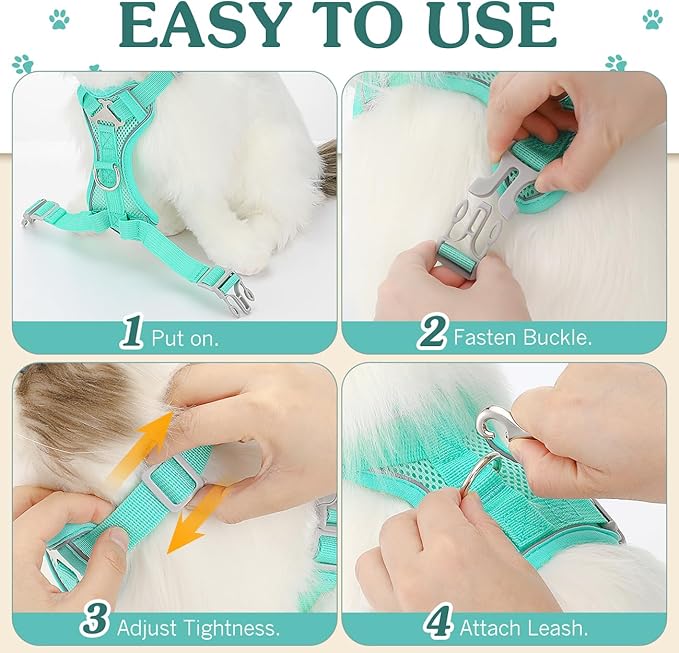 EASY TO USE

1 Put on.

2 Fasten Buckle.

3 Adjust Tightness.

4 Attach Leash.