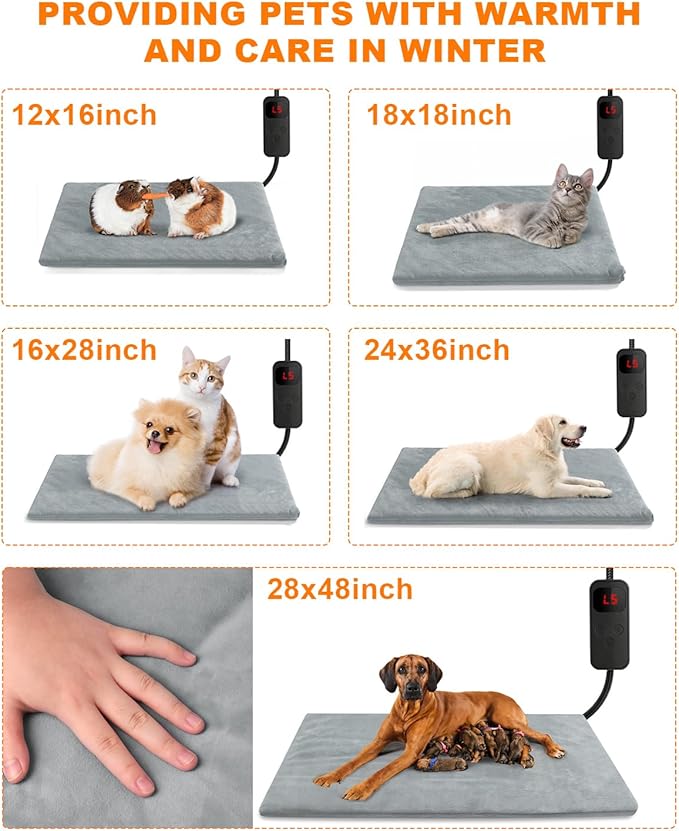 PROVIDING PETS WITH WARMTH AND CARE IN WINTER

12x16inch

L5

18x18inch

L5

16x28inch

L5

24x36inch

L5

28x48inch

L5