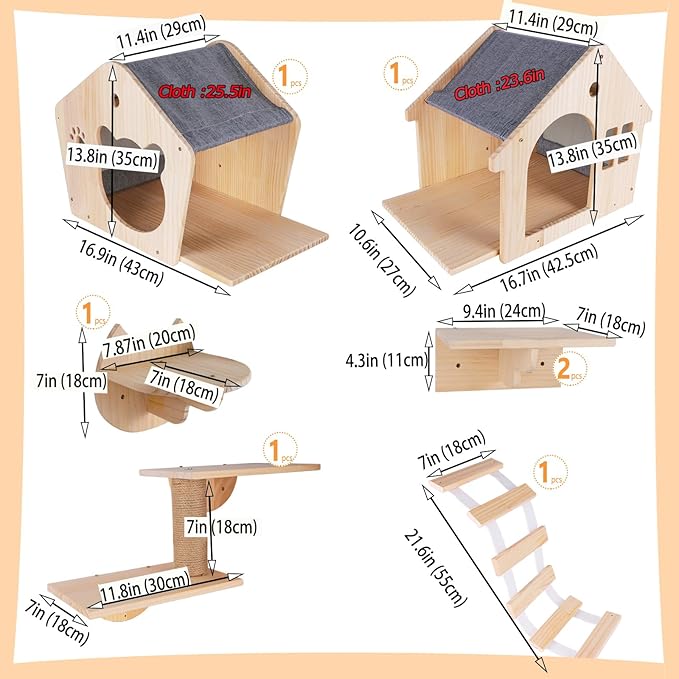 11.4in (29cm)
Cloth :25.5in
1 pcs
13.8in (35cm)
16.9in (43cm)

11.4in (29cm)
1 pcs
Cloth :23.6in
13.8in (35cm)
10.6in (27cm)
16.7in (42.5cm)

1 pcs
7.87in (20cm)
7in (18cm)
7in (18cm)

9.4in (24cm)
7in (18cm)
4.3in (11cm)
2 pcs

1 pcs
7in (18cm)
11.8in (30cm)
7in (18cm)

7in (18cm)
1 pcs
21.6in (55cm)