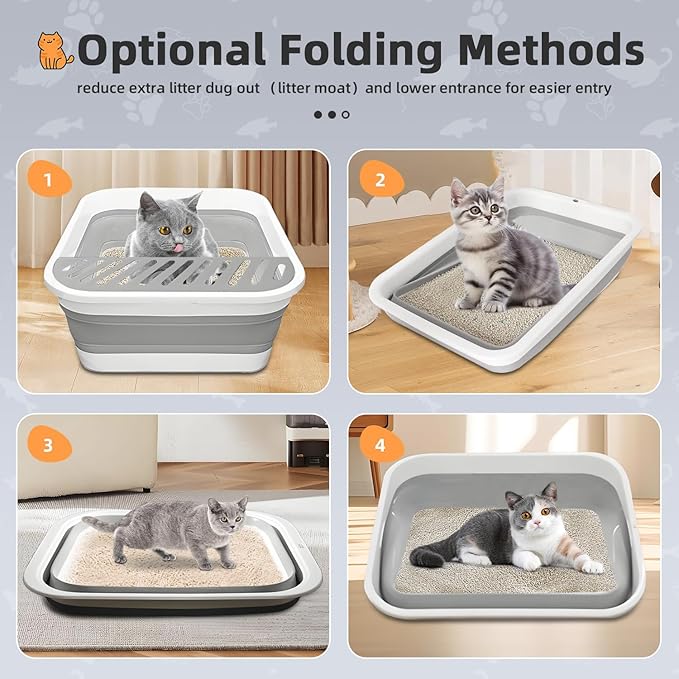 Optional Folding Methods

reduce extra litter dug out（litter moat）and lower entrance for easier entry

1

2

3

4