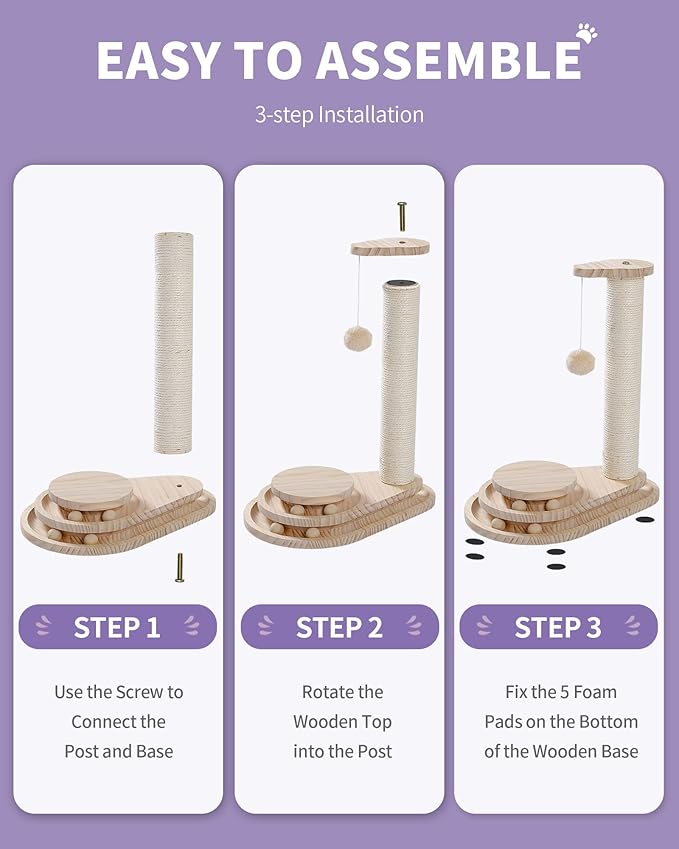 EASY TO ASSEMBLE

3-step Installation

STEP 1

Use the Screw to Connect the Post and Base

STEP 2

Rotate the Wooden Top into the Post

STEP 3

Fix the 5 Foam Pads on the Bottom of the Wooden Base