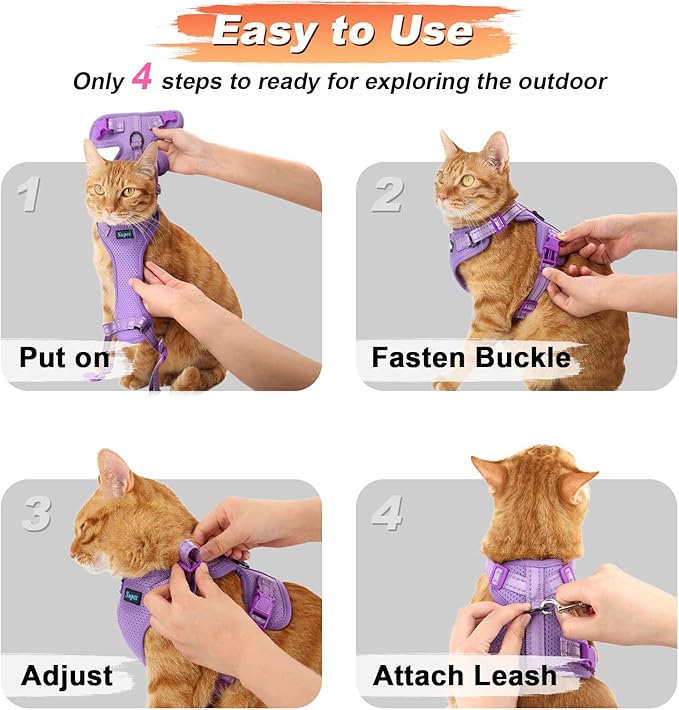 Easy to Use

Only 4 steps to ready for exploring the outdoor

1

Supet

Put on

2

Fasten Buckle

3

Supet

Adjust

4

Attach Leash