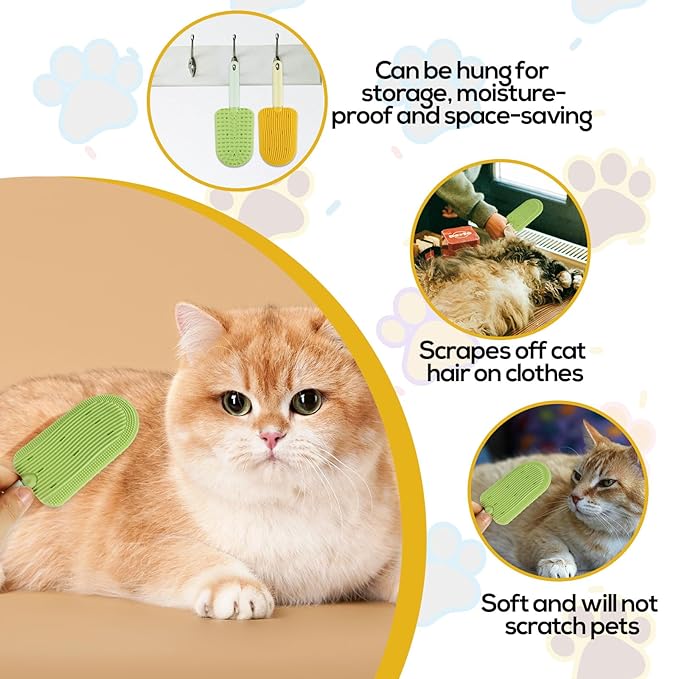 Can be hung for storage, moisture-proof and space-saving

Scrapes off cat hair on clothes

Soft and will not scratch pets