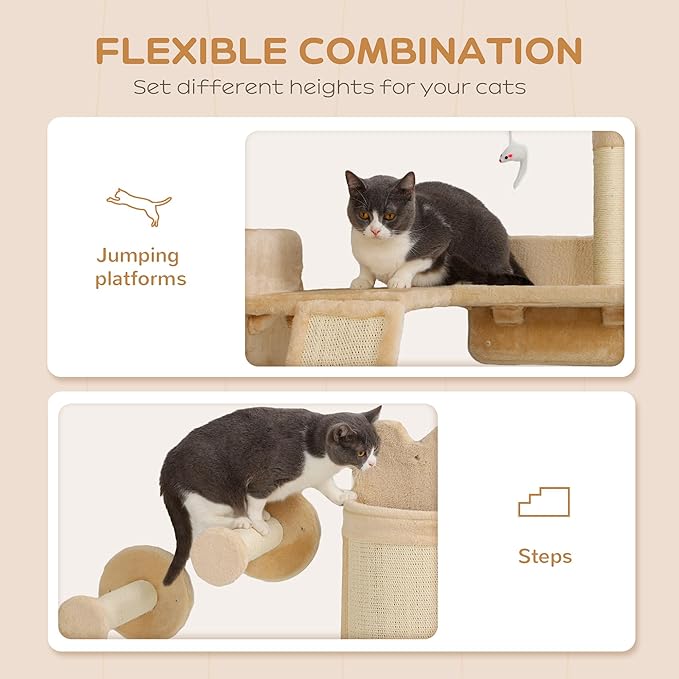 FLEXIBLE COMBINATION
Set different heights for your cats

Jumping platforms

Steps