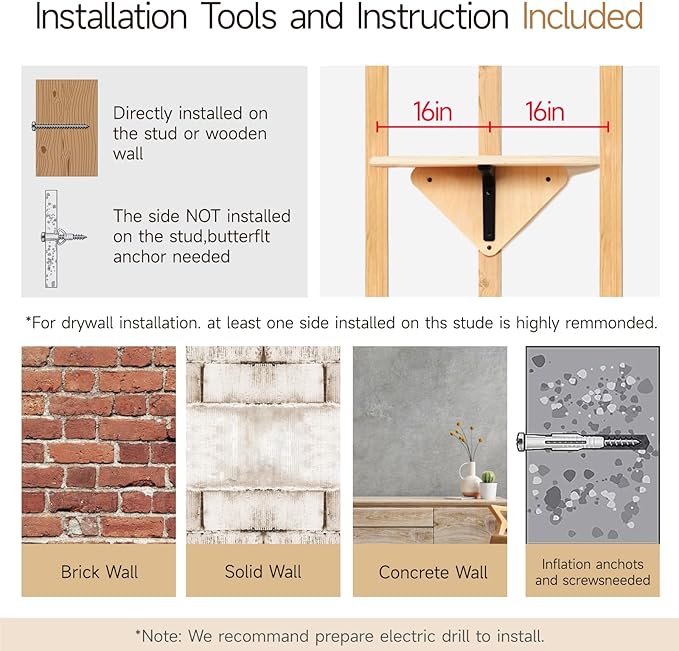 Installation Tools and Instruction Included

Directly installed on the stud or wooden wall

The side NOT installed on the stud,butterflt anchor needed

16in

16in

*For drywall installation. at least one side installed on ths stude is highly remmonded.

Brick Wall

Solid Wall

Concrete Wall

Inflation anchots and screwsneeded

*Note: We recommand prepare electric drill to install.