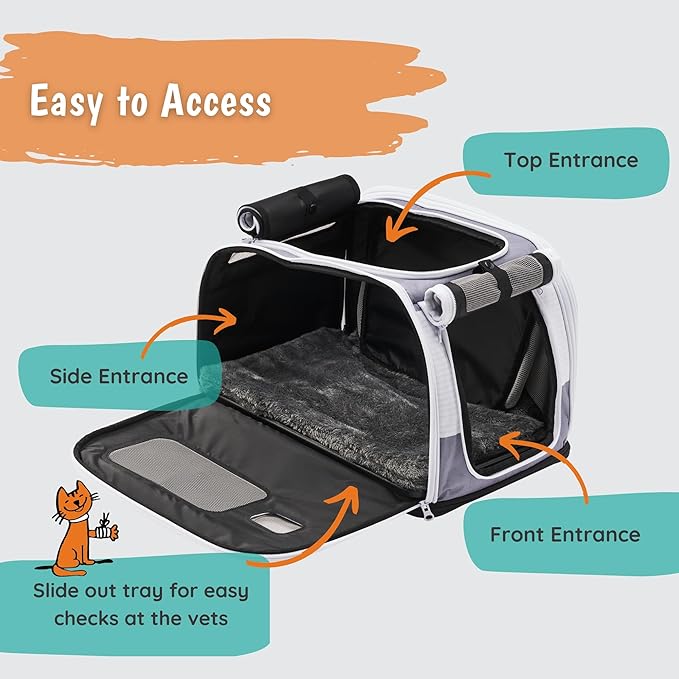 Easy to Access

Top Entrance

Side Entrance

Front Entrance

Slide out tray for easy checks at the vets