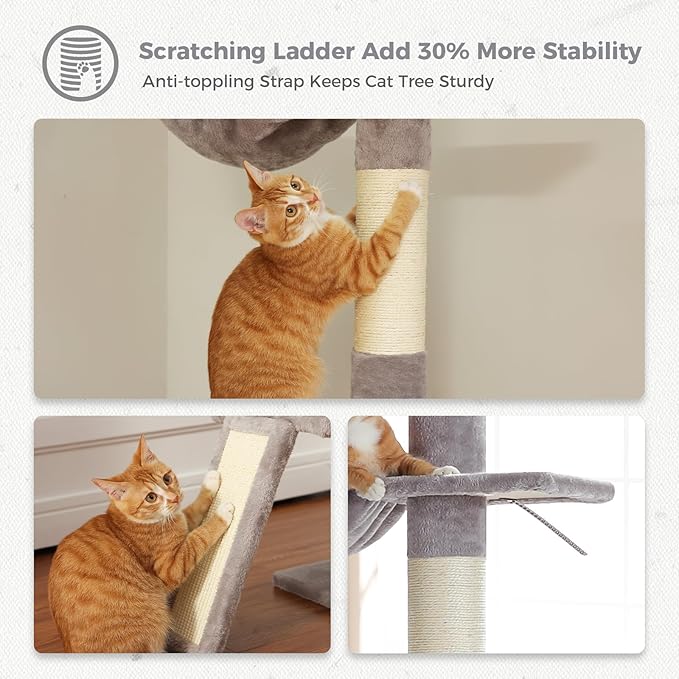 Scratching Ladder Add 30% More Stability
Anti-toppling Strap Keeps Cat Tree Sturdy