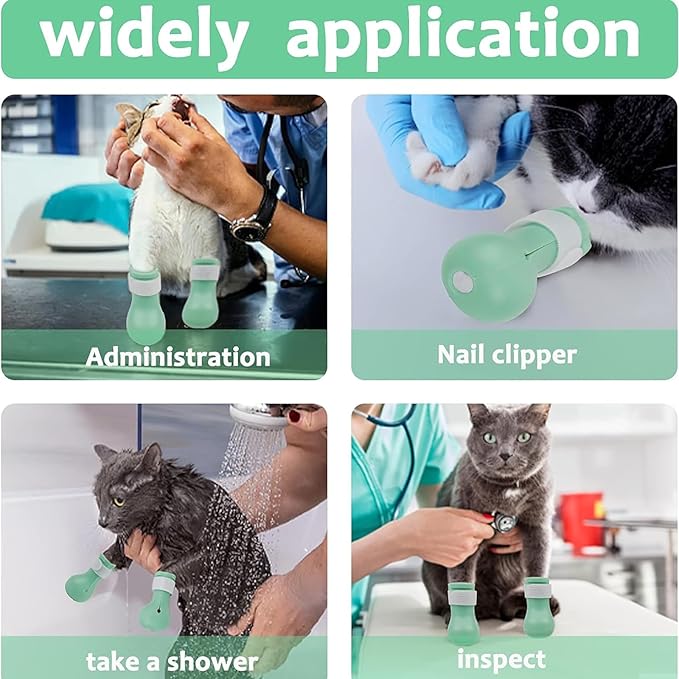 widely application

Administration

Nail clipper

take a shower

inspect