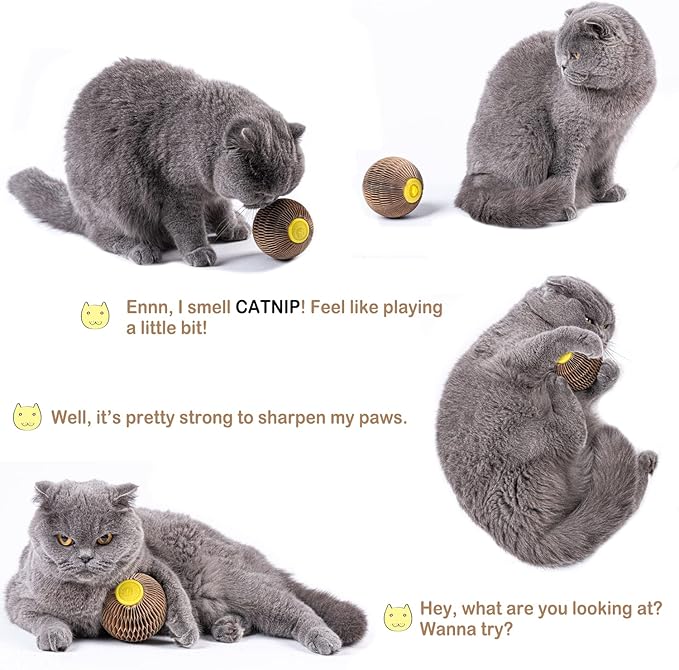 Ennn, I smell CATNIP! Feel like playing a little bit!

Well, it's pretty strong to sharpen my paws.

Hey, what are you looking at? Wanna try?