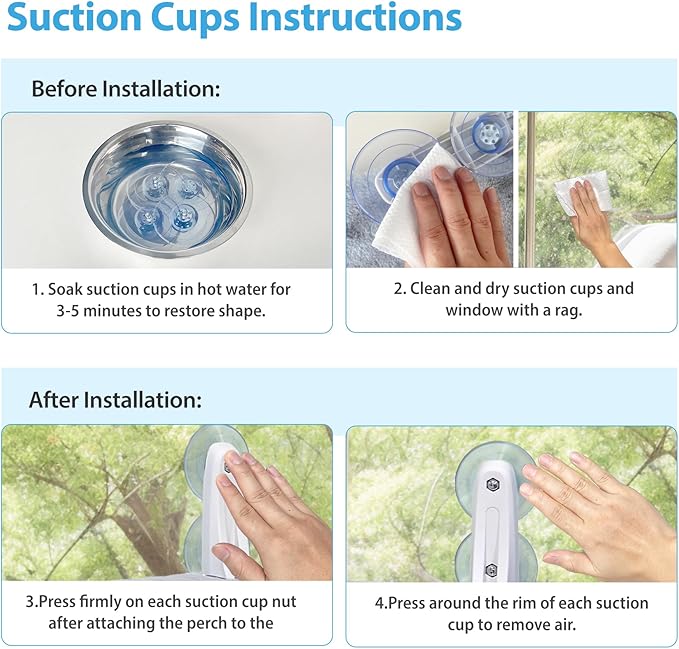 Suction Cups Instructions

Before Installation:

1. Soak suction cups in hot water for 3-5 minutes to restore shape.

2. Clean and dry suction cups and window with a rag.

After Installation:

3.Press firmly on each suction cup nut after attaching the perch to the

4.Press around the rim of each suction cup to remove air.